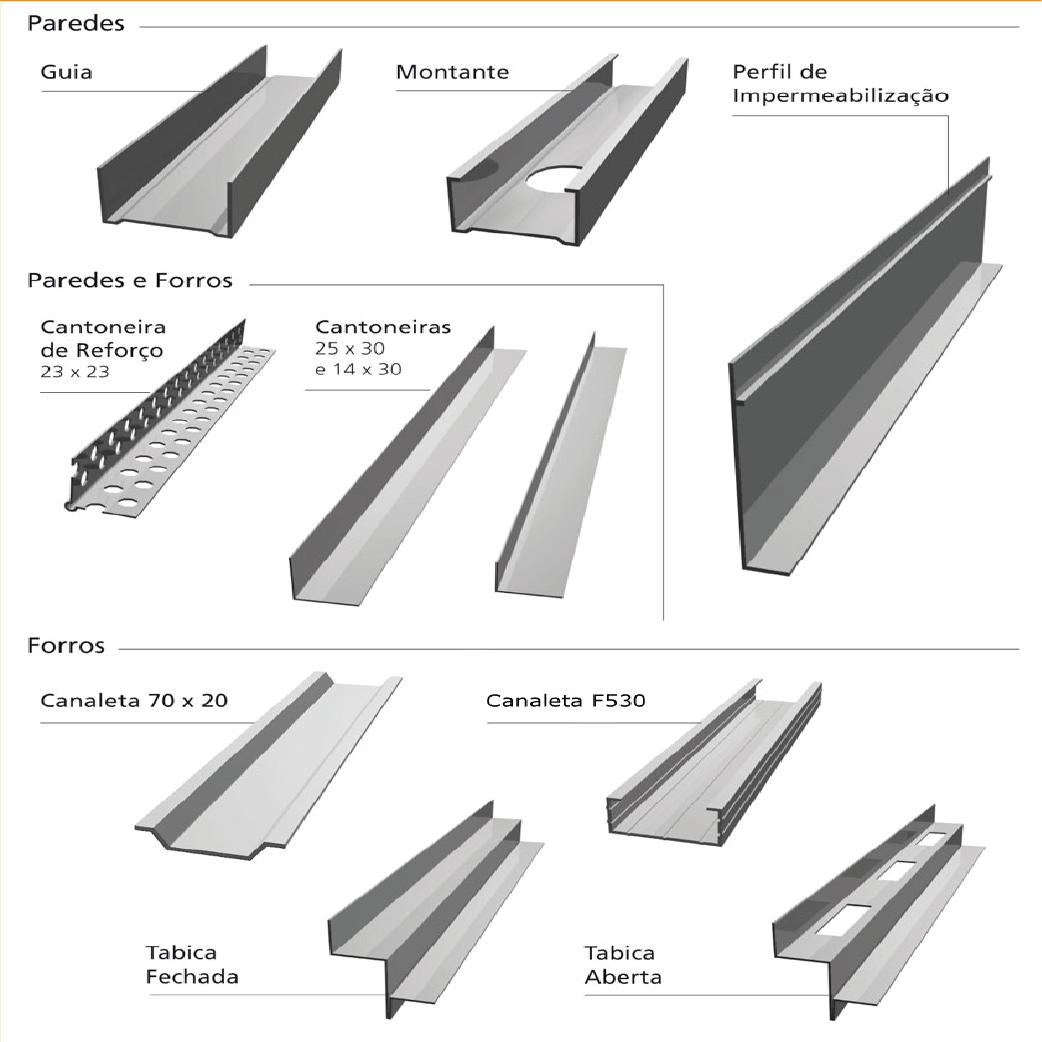 Paredes

Guia

Montante

Perfil de Impermeabilização

Paredes e Forros

Cantoneira de Reforço
23 x 23

Cantoneiras
25 x 30
e 14 x 30

Forros

Canaleta 70 x 20

Canaleta F530

Tabica Fechada

Tabica Aberta